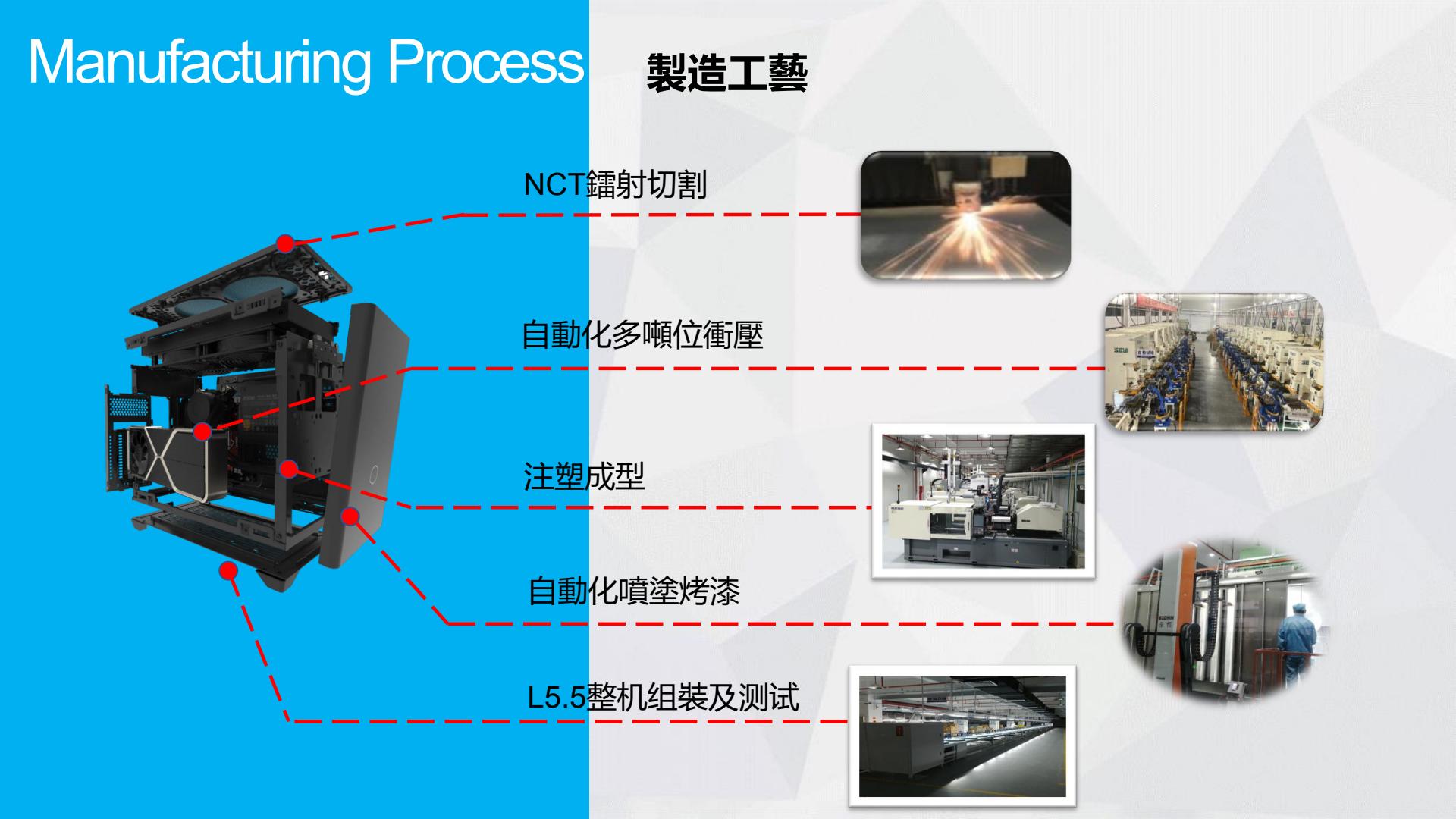 Manufacturing Process 製造工藝

NCT鐳射切割

自動化多噸位衝壓

注塑成型

自動化噴塗烤漆

L5.5整机组装及测试